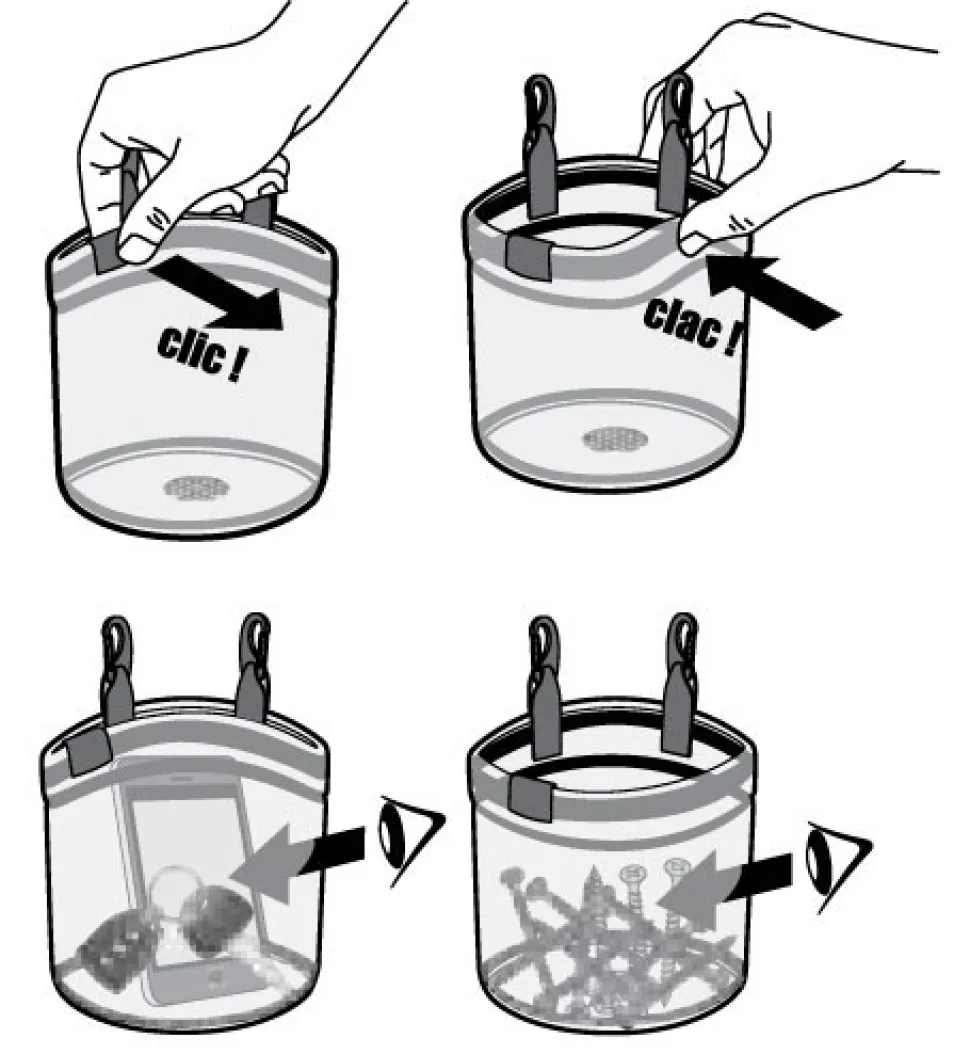 clic !

clac !