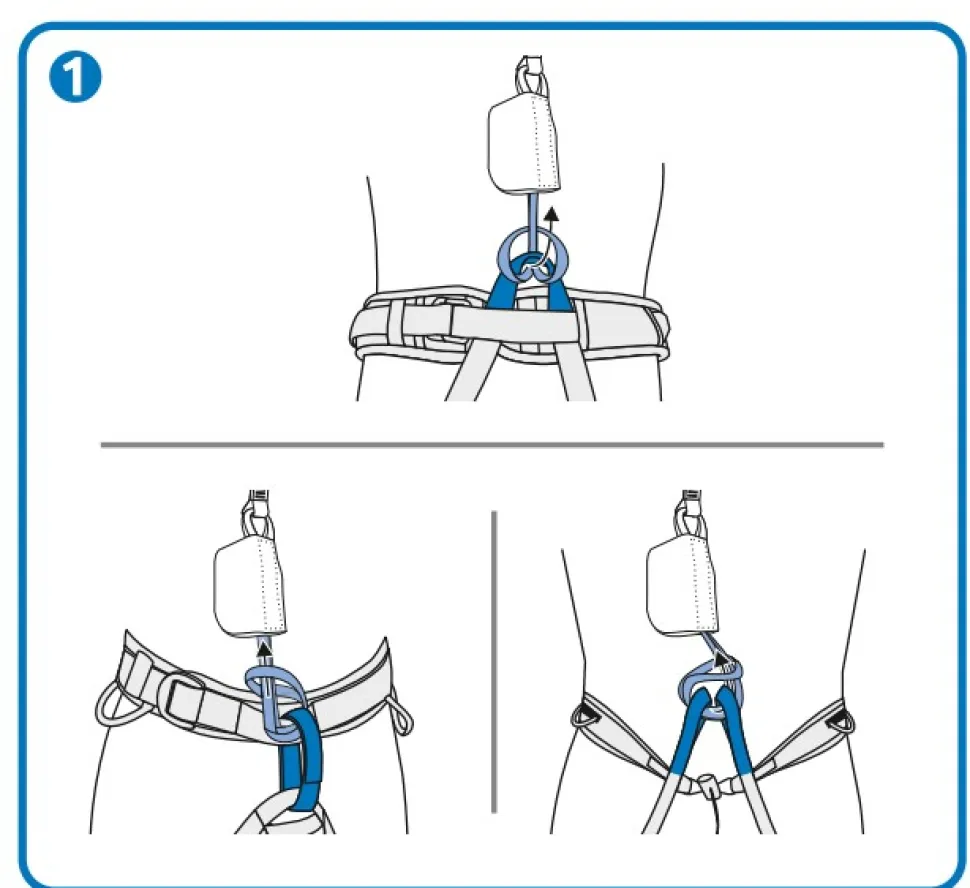 1